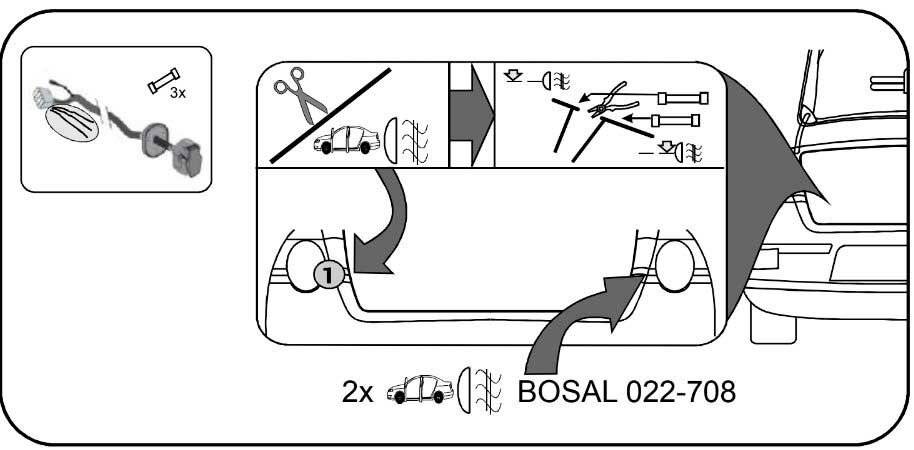 3x

1

2x BOSAL 022-708