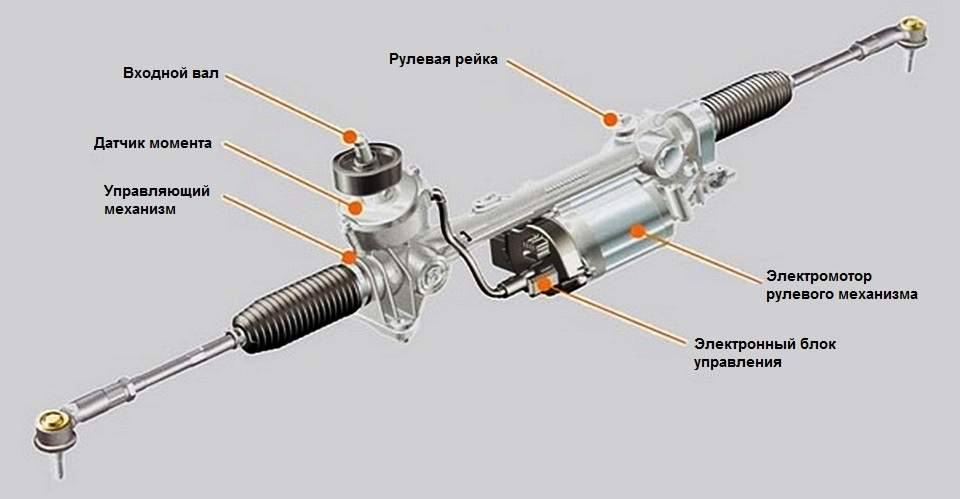 Входной вал

Датчик момента

Управляющий механизм

Рулевая рейка

Электромотор рулевого механизма

Электронный блок управления