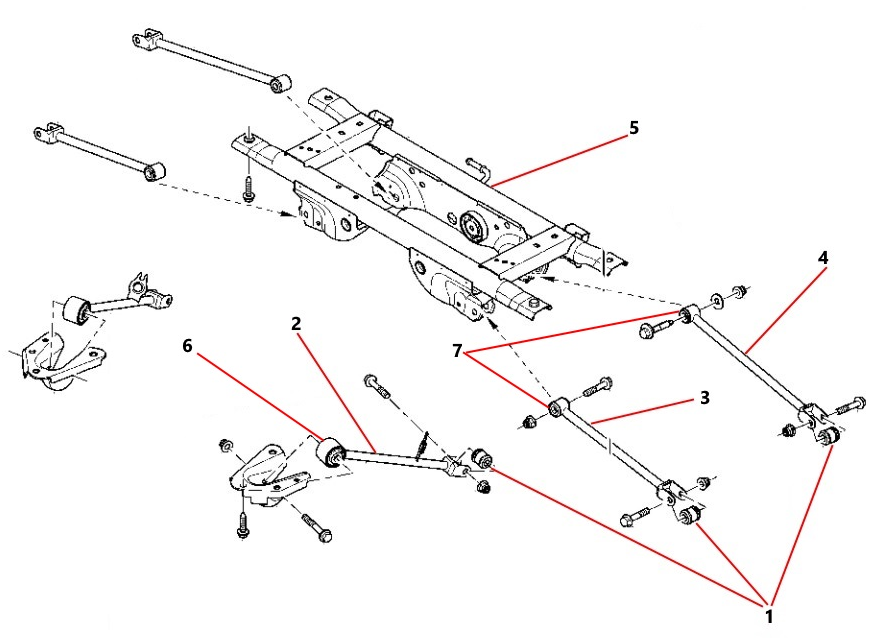 5
4
7
2
6
3
1