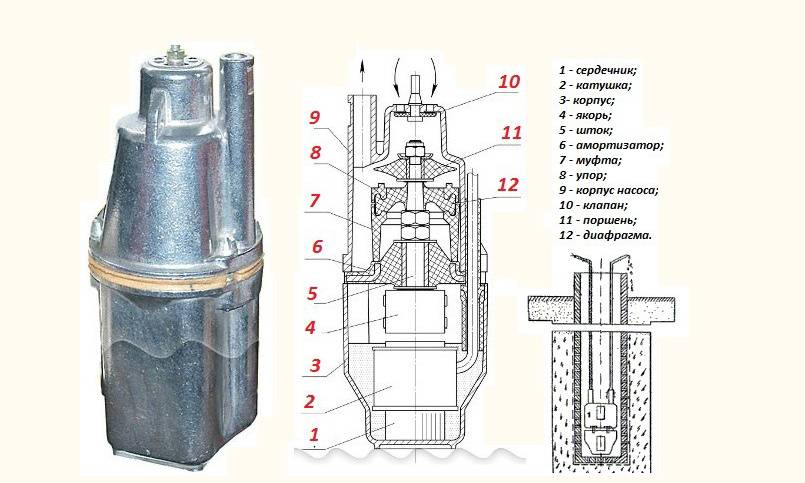 9
8
7
6
5
4
3
2
1
10
11
12

1 - сердечник;
2 - катушка;
3- корпус;
4 - якорь;
5 - шток;
6 - амортизатор;
7 - муфта;
8 - упор;
9 - корпус насоса;
10 - клапан;
11 - поршень;
12 - диафрагма.