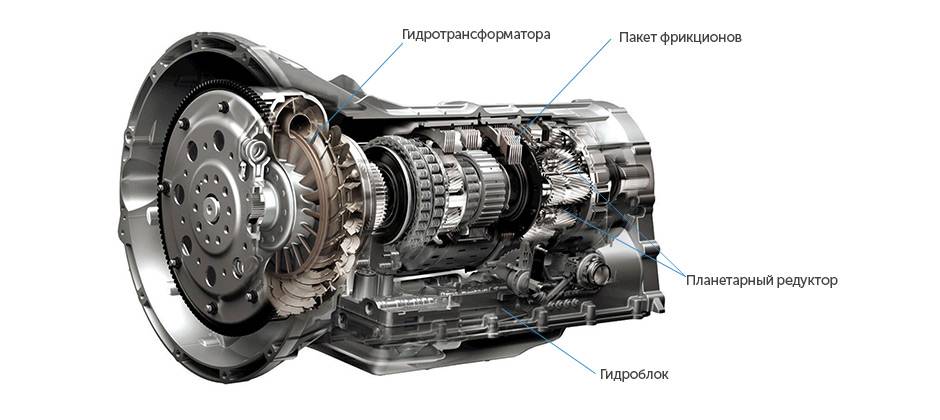 Гидротрансформатора
Пакет фрикционов
Планетарный редуктор
Гидроблок