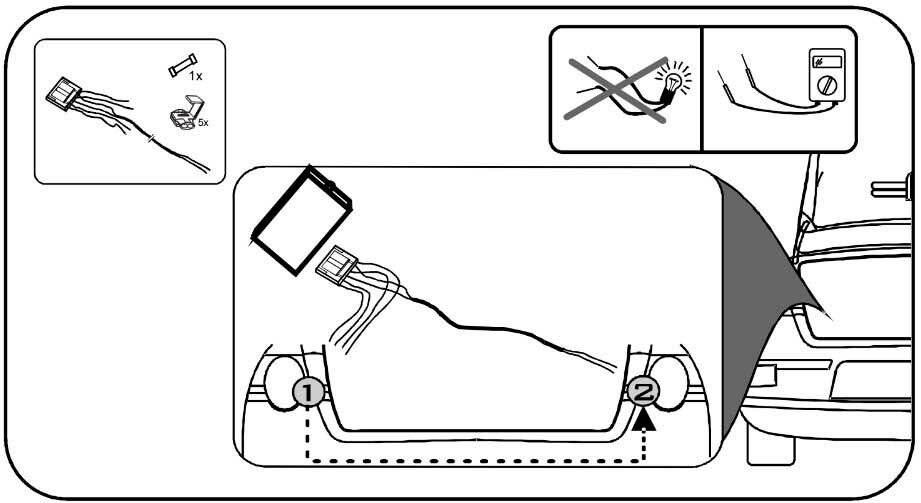 1x
5x
1
2